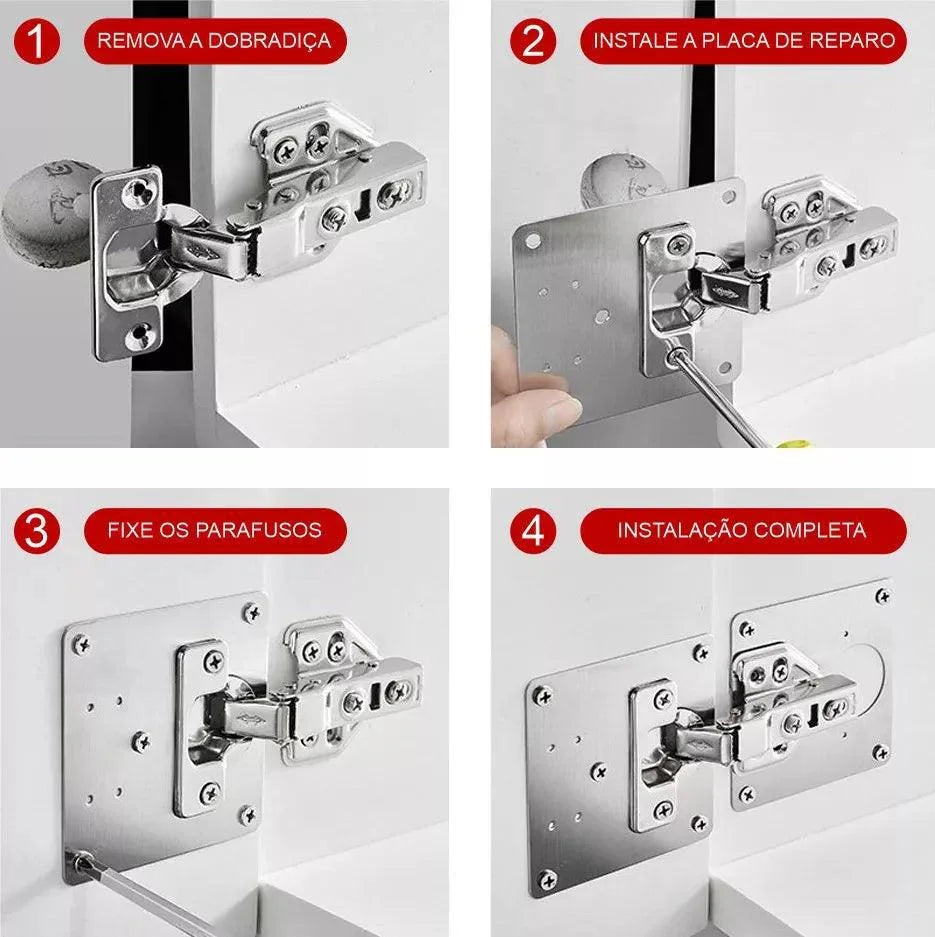 1 REMOVA A DOBRADIÇA

2 INSTALE A PLACA DE REPARO

3 FIXE OS PARAFUSOS

4 INSTALAÇÃO COMPLETA